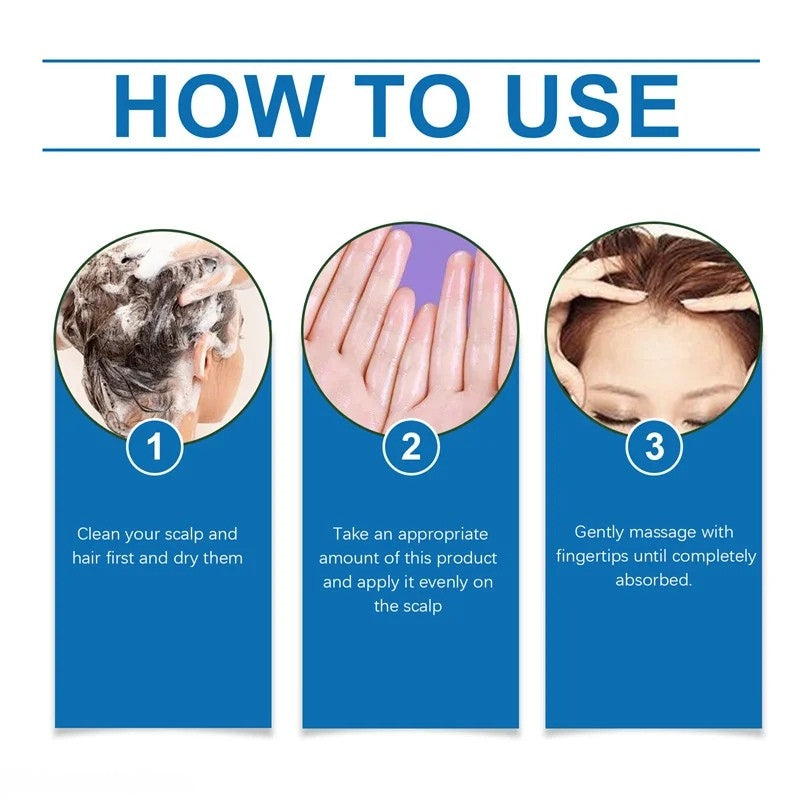 HOW TO USE

1

Clean your scalp and hair first and dry them

2

Take an appropriate amount of this product and apply it evenly on the scalp

3

Gently massage with fingertips until completely absorbed.